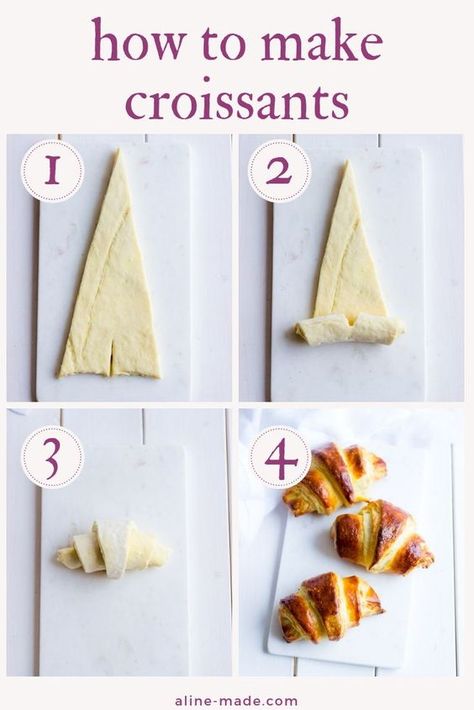 how to make croissants

1

2

3

4

aline-made.com