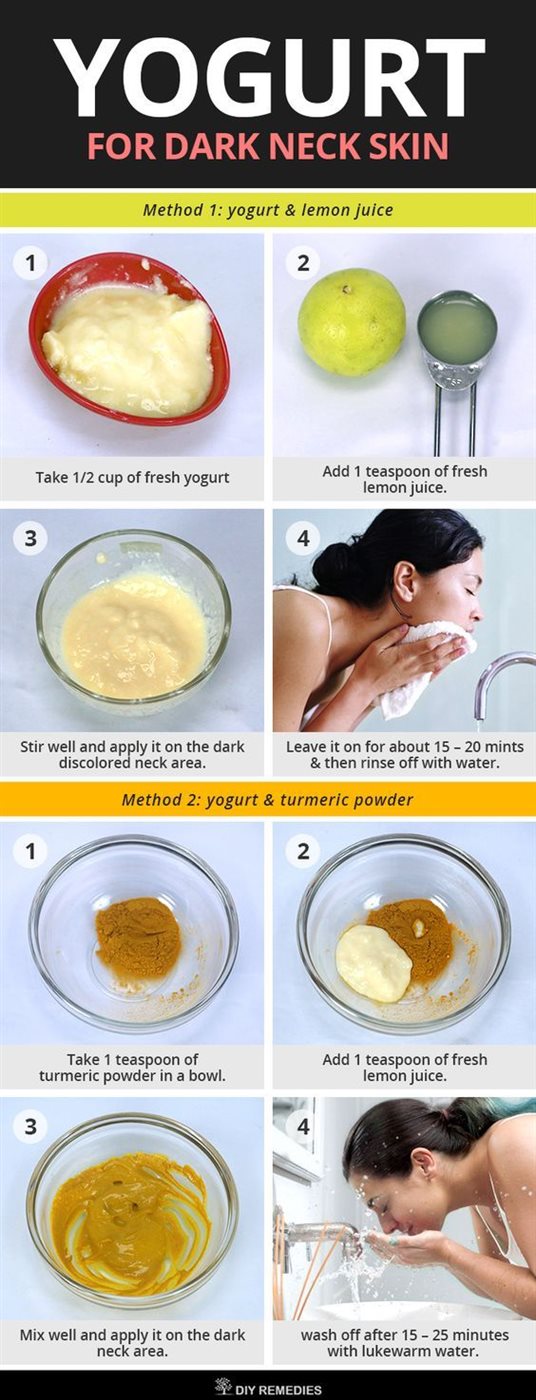 YOGURT
FOR DARK NECK SKIN

Method 1: yogurt & lemon juice

1
Take 1/2 cup of fresh yogurt

2
Add 1 teaspoon of fresh lemon juice.

3
Stir well and apply it on the dark discolored neck area.

4
Leave it on for about 15 – 20 mints & then rinse off with water.

Method 2: yogurt & turmeric powder

1
Take 1 teaspoon of turmeric powder in a bowl.

2
Add 1 teaspoon of fresh lemon juice.

3
Mix well and apply it on the dark neck area.

4
wash off after 15 – 25 minutes with lukewarm water.

DIY REMEDIES