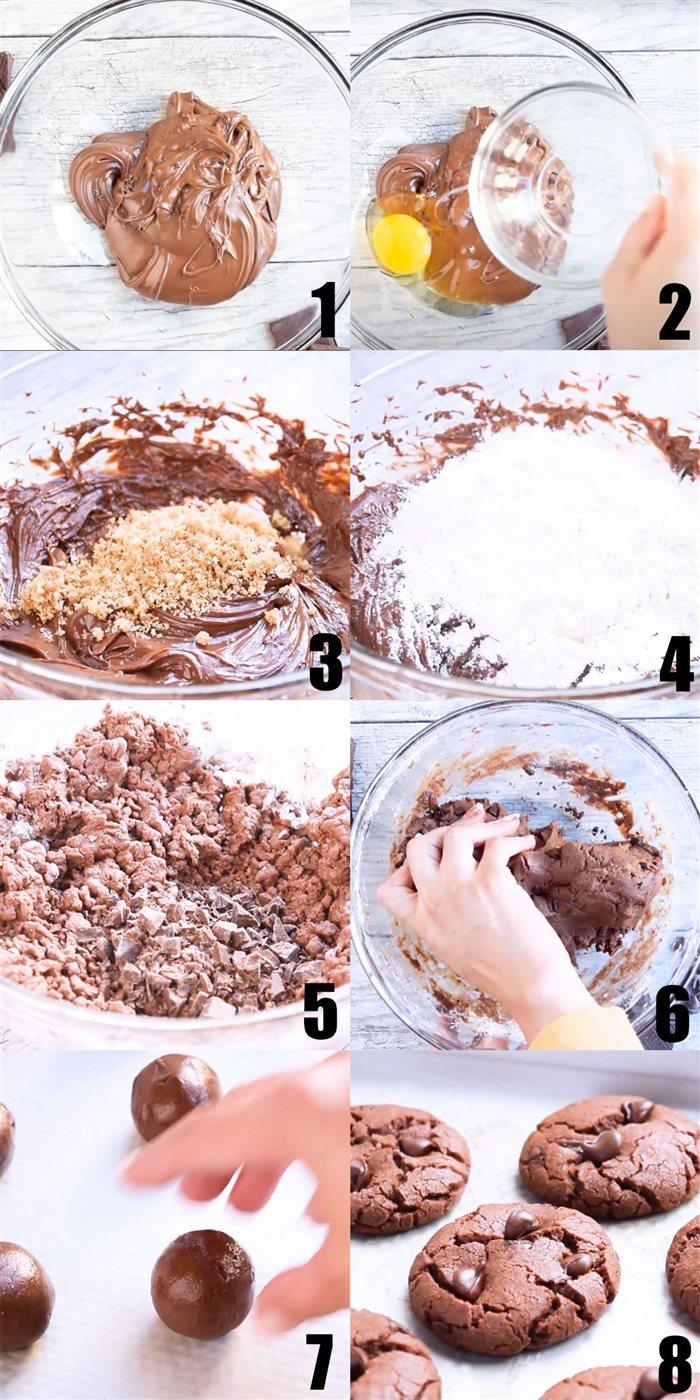 1
2
3
4
5
6
7
8