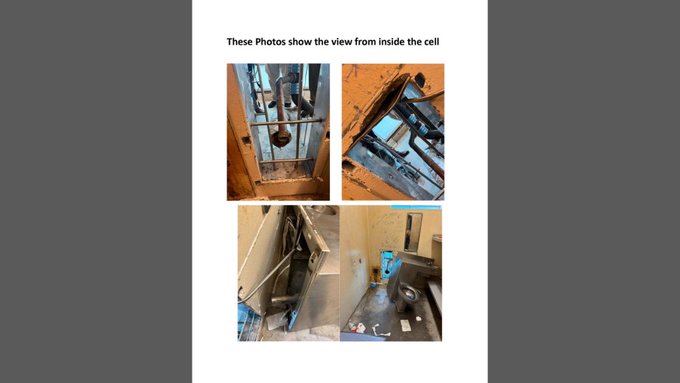 These Photos show the view from inside the cell